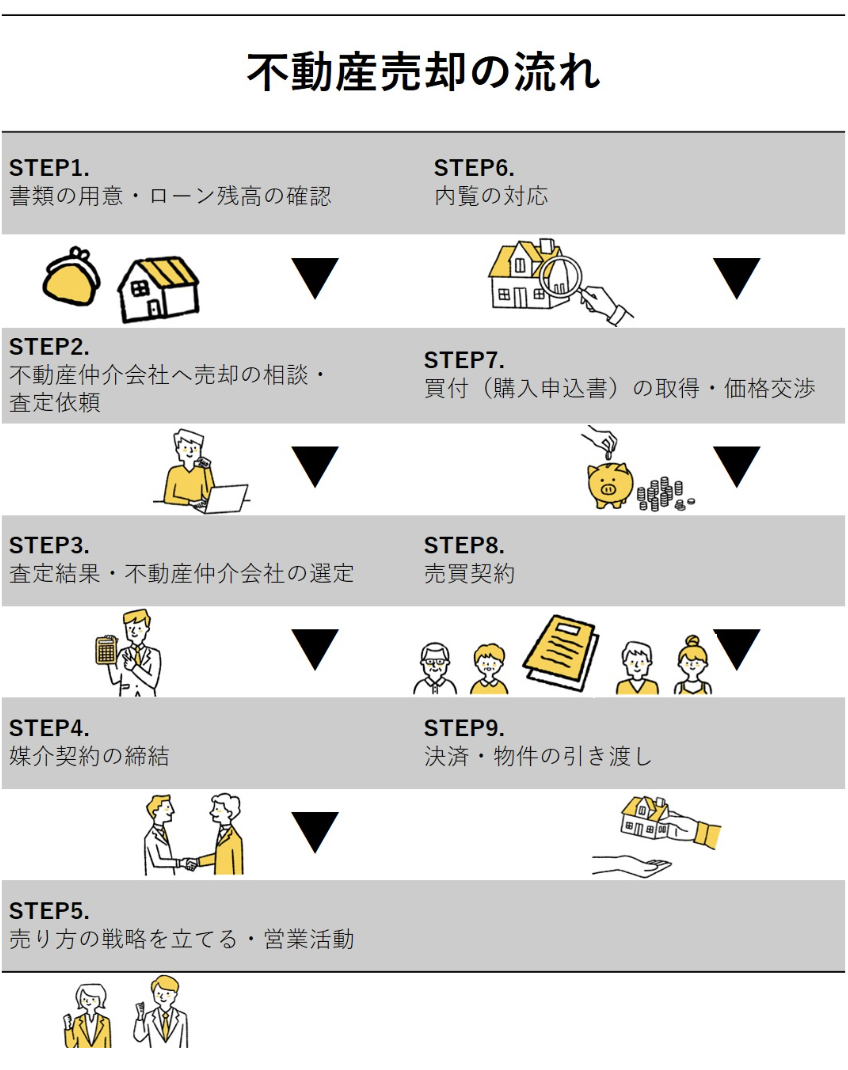 不動産売却の流れ

STEP1.
書類の用意・ローン残高の確認

STEP2.
不動産仲介会社へ売却の相談・査定依頼

STEP3.
査定結果・不動産仲介会社の選定

STEP4.
媒介契約の締結

STEP5.
売り方の戦略を立てる・営業活動

STEP6.
内覧の対応

STEP7.
買付（購入申込書）の取得・価格交渉

STEP8.
売買契約

STEP9.
決済・物件の引き渡し